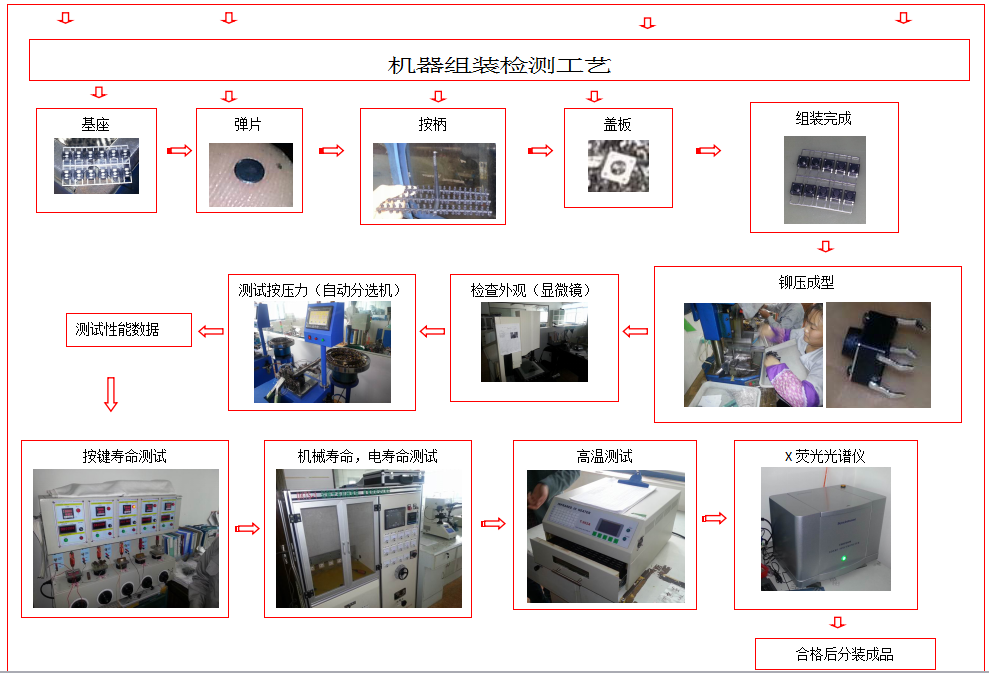 机器组装检测工艺

基座

弹片

按柄

盖板

组装完成

铆压成型

检查外观（显微镜）

测试按压力（自动分选机）

测试性能数据

按键寿命测试

机械寿命，电寿命测试

高温测试

X 荧光光谱仪

合格后分装成品